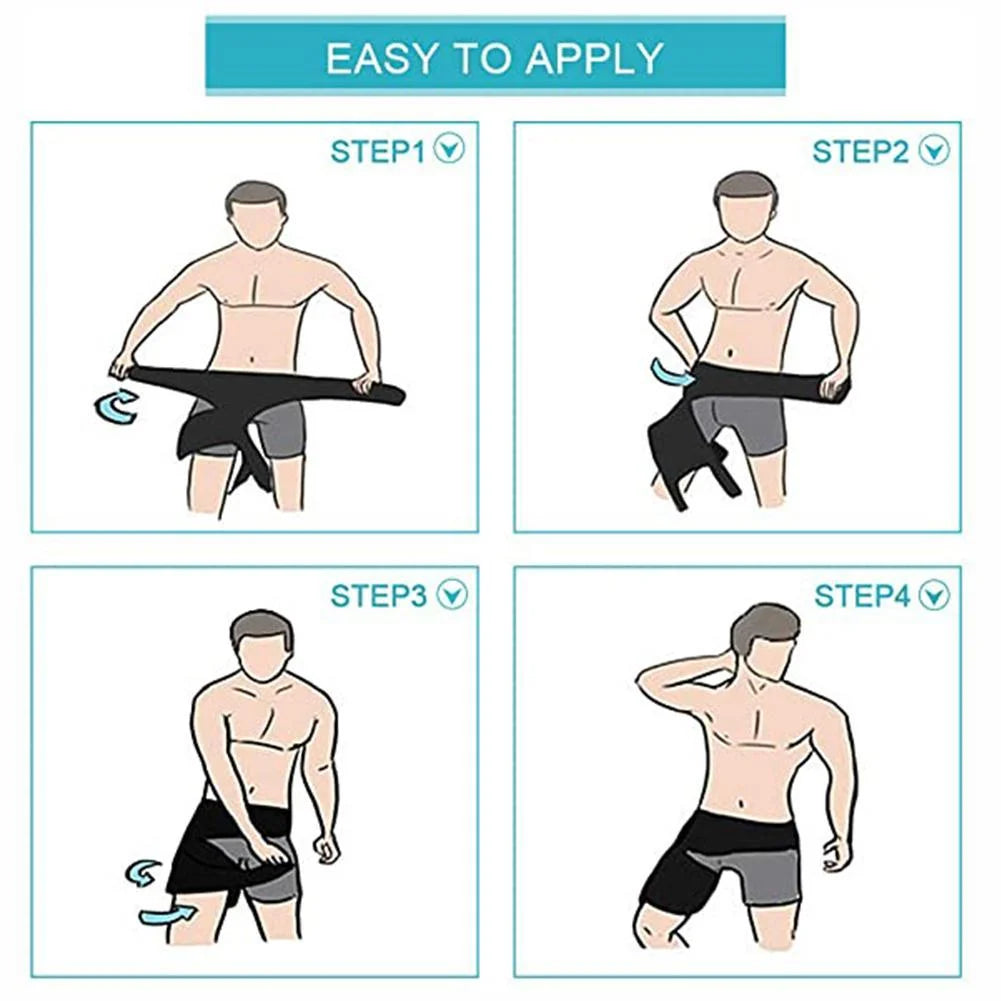 EASY TO APPLY

STEP1

STEP2

STEP3

STEP4