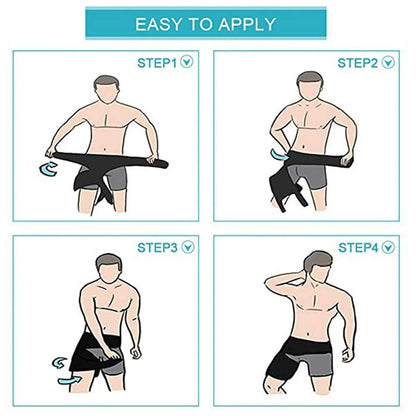 EASY TO APPLY

STEP1

STEP2

STEP3

STEP4